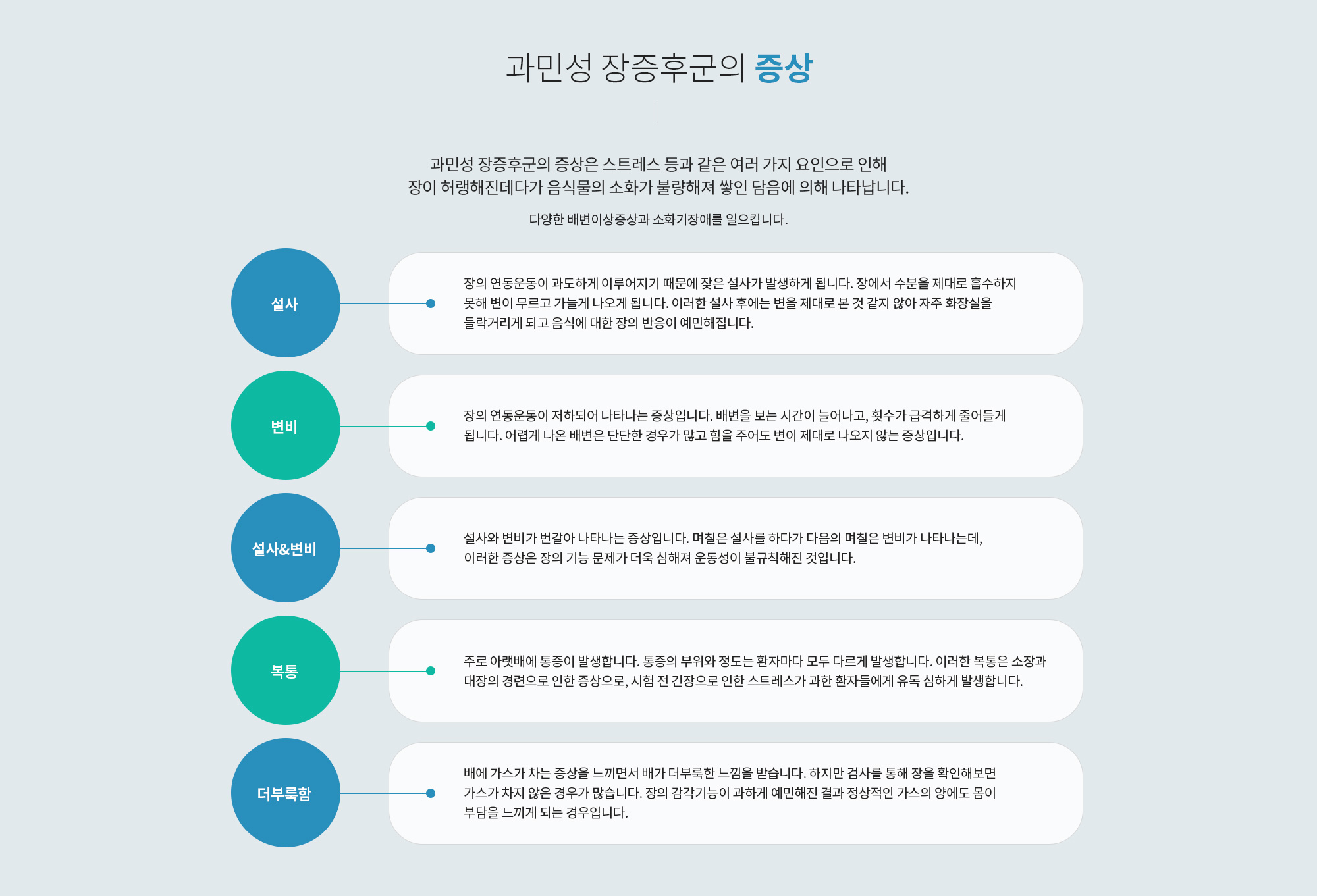 과민성 장증후군의 증상

과민성 장증후군의 증상은 스트레스 등과 같은 여러 가지 요인으로 인해 장이 허랭해진데다가 음식물의 소화가 불량해져 쌓인 담음에 의해 나타납니다.

다양한 배변이상증상과 소화기장애를 일으킵니다.

설사

장의 연동운동이 과도하게 이루어지기 때문에 잦은 설사가 발생하게 됩니다. 장에서 수분을 제대로 흡수하지 못해 변이 무르고 가늘게 나오게 됩니다. 이러한 설사 후에는 변을 제대로 본 것 같지 않아 자주 화장실을 들락거리게 되고 음식에 대한 장의 반응이 예민해집니다.

변비

장의 연동운동이 저하되어 나타나는 증상입니다. 배변을 보는 시간이 늘어나고, 횟수가 급격하게 줄어들게 됩니다. 어렵게 나온 배변은 단단한 경우가 많고 힘을 주어도 변이 제대로 나오지 않는 증상입니다.

설사&변비

설사와 변비가 번갈아 나타나는 증상입니다. 며칠은 설사를 하다가 다음의 며칠은 변비가 나타나는데, 이러한 증상은 장의 기능 문제가 더욱 심해져 운동성이 불규칙해진 것입니다.

복통

주로 아랫배에 통증이 발생합니다. 통증의 부위와 정도는 환자마다 모두 다르게 발생합니다. 이러한 복통은 소장과 대장의 경련으로 인한 증상으로, 시험 전 긴장으로 인한 스트레스가 과한 환자들에게 유독 심하게 발생합니다.

더부룩함

배에 가스가 차는 증상을 느끼면서 배가 더부룩한 느낌을 받습니다. 하지만 검사를 통해 장을 확인해보면 가스가 차지 않은 경우가 많습니다. 장의 감각기능이 과하게 예민해진 결과 정상적인 가스의 양에도 몸이 부담을 느끼게 되는 경우입니다.