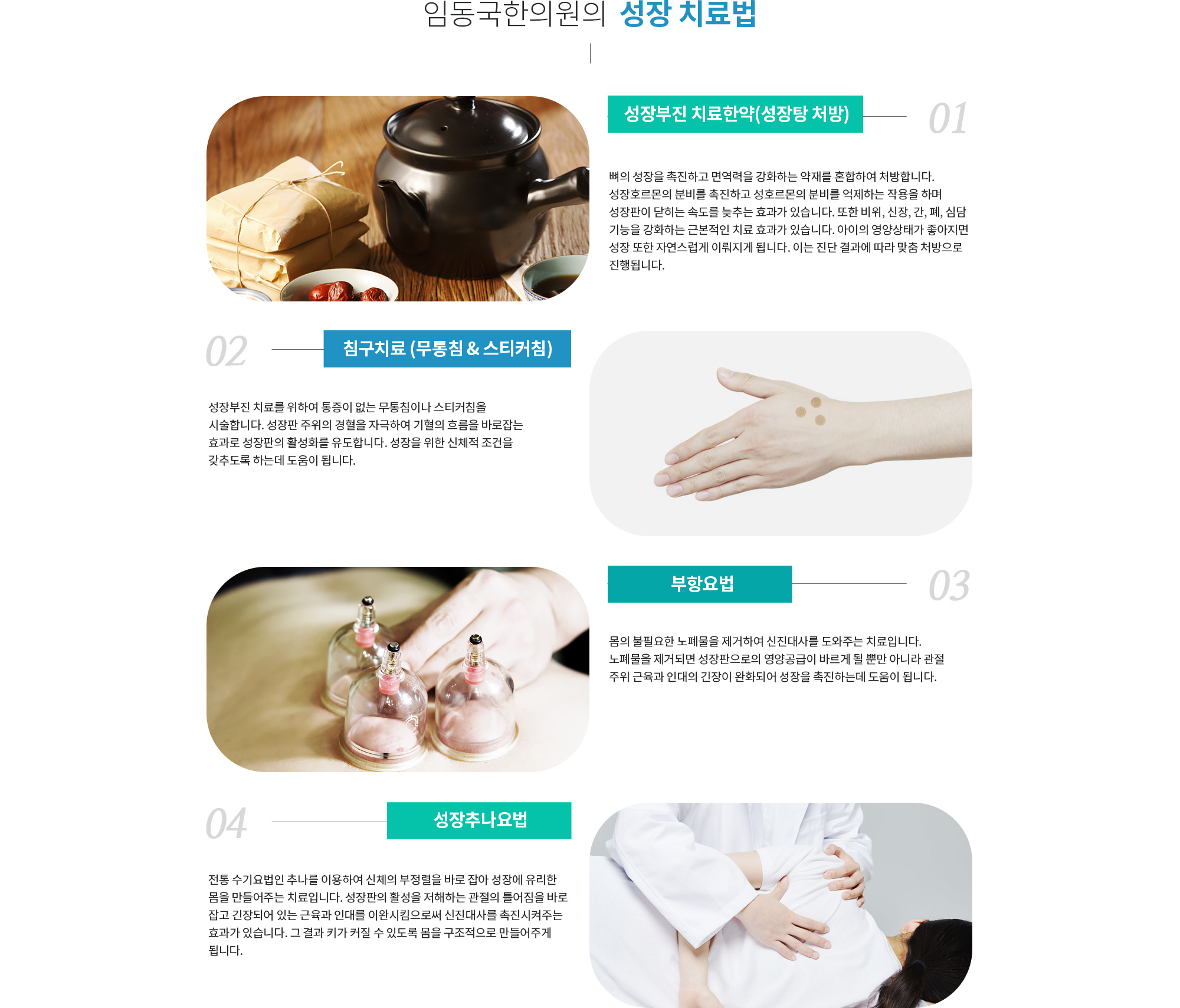 임동국한의원의 성장 치료법

성장부진 치료한약(성장탕 처방)

01

뼈의 성장을 촉진하고 면역력을 강화하는 약재를 혼합하여 처방합니다. 성장호르몬의 분비를 촉진하고 성호르몬의 분비를 억제하는 작용을 하며 성장판이 닫히는 속도를 늦추는 효과가 있습니다. 또한 비위, 신장, 간, 폐, 심담 기능을 강화하는 근본적인 치료 효과가 있습니다. 아이의 영양상태가 좋아지면 성장 또한 자연스럽게 이뤄지게 됩니다. 이는 진단 결과에 따라 맞춤 처방으로 진행됩니다.

02

침구치료 (무통침 & 스티커침)

성장부진 치료를 위하여 통증이 없는 무통침이나 스티커침을 시술합니다. 성장판 주위의 경혈을 자극하여 기혈의 흐름을 바로잡는 효과로 성장판의 활성화를 유도합니다. 성장을 위한 신체적 조건을 갖추도록 하는데 도움이 됩니다.

부항요법

03

몸의 불필요한 노폐물을 제거하여 신진대사를 도와주는 치료입니다. 노폐물을 제거되면 성장판으로의 영양공급이 바르게 될 뿐만 아니라 관절 주위 근육과 인대의 긴장이 완화되어 성장을 촉진하는데 도움이 됩니다.

04

성장추나요법

전통 수기요법인 추나를 이용하여 신체의 부정렬을 바로 잡아 성장에 유리한 몸을 만들어주는 치료입니다. 성장판의 활성을 저해하는 관절의 틀어짐을 바로 잡고 긴장되어 있는 근육과 인대를 이완시킴으로써 신진대사를 촉진시켜주는 효과가 있습니다. 그 결과 키가 커질 수 있도록 몸을 구조적으로 만들어주게 됩니다.